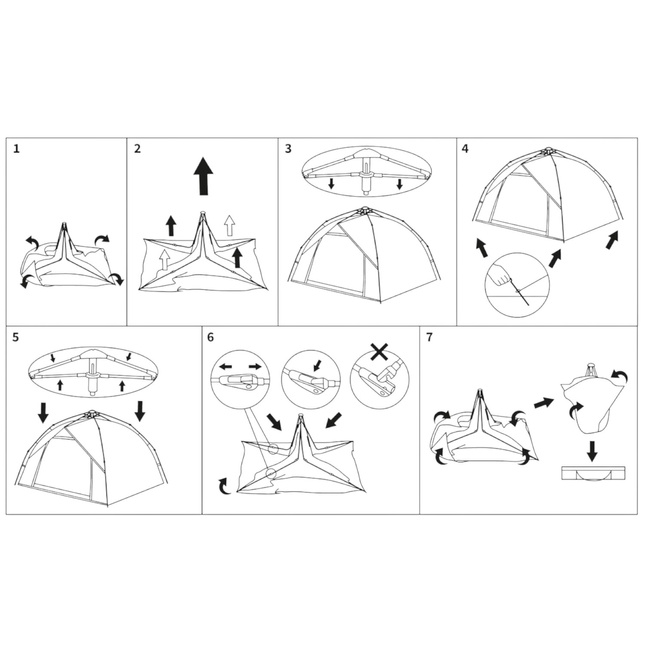 1

2

3

4

5

6

7