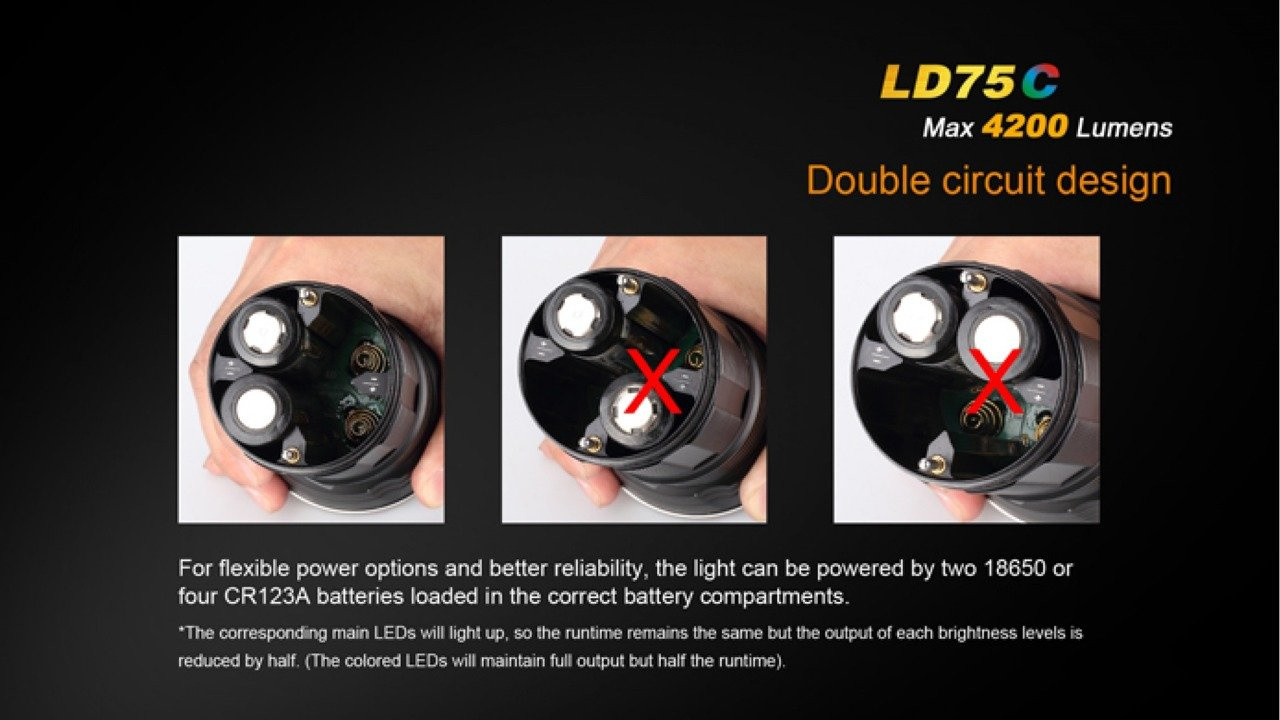 LD75C
Max 4200 Lumens
Double circuit design

For flexible power options and better reliability, the light can be powered by two 18650 or four CR123A batteries loaded in the correct battery compartments.

*The corresponding main LEDs will light up, so the runtime remains the same but the output of each brightness levels is reduced by half. (The colored LEDs will maintain full output but half the runtime).