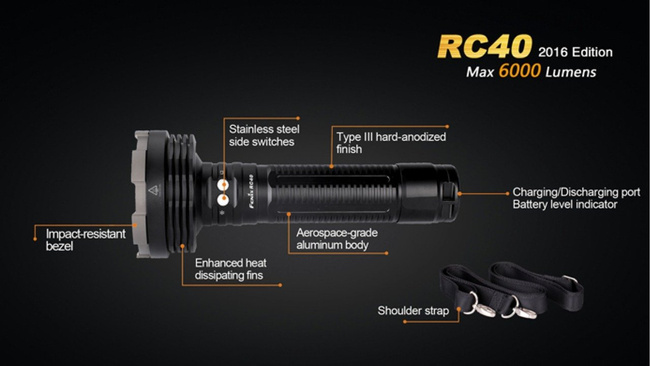 RC40 2016 Edition
Max 6000 Lumens

Stainless steel side switches

Type III hard-anodized finish

Fenix RC40

Charging/Discharging port
Battery level indicator

Impact-resistant bezel

Aerospace-grade aluminum body

Enhanced heat dissipating fins

Shoulder strap